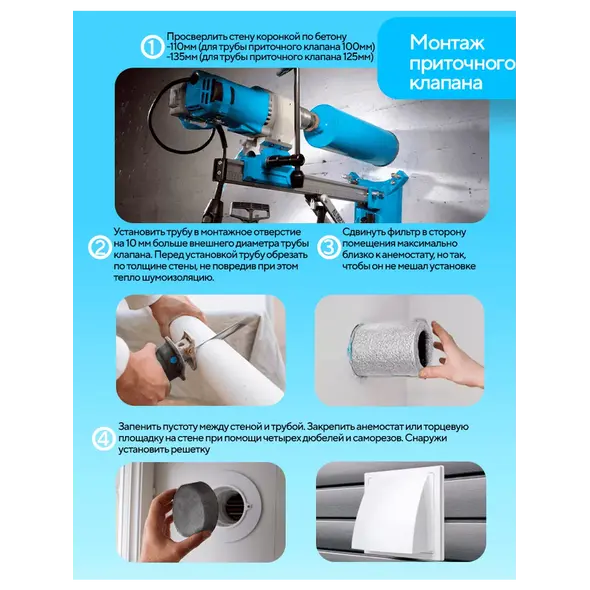 Монтаж приточного клапана

1 Просверлить стену коронкой по бетону
-110мм (для трубы приточного клапана 100мм)
-135мм (для трубы приточного клапана 125мм)

2 Установить трубу в монтажное отверстие на 10 мм больше внешнего диаметра трубы клапана. Перед установкой трубу обрезать по толщине стены, не повредив при этом тепло шумоизоляцию.

3 Сдвинуть фильтр в сторону помещения максимально близко к анемостату, но так, чтобы он не мешал установке

4 Запенить пустоту между стеной и трубой. Закрепить анемостат или торцевую площадку на стене при помощи четырех дюбелей и саморезов. Снаружи установить решетку